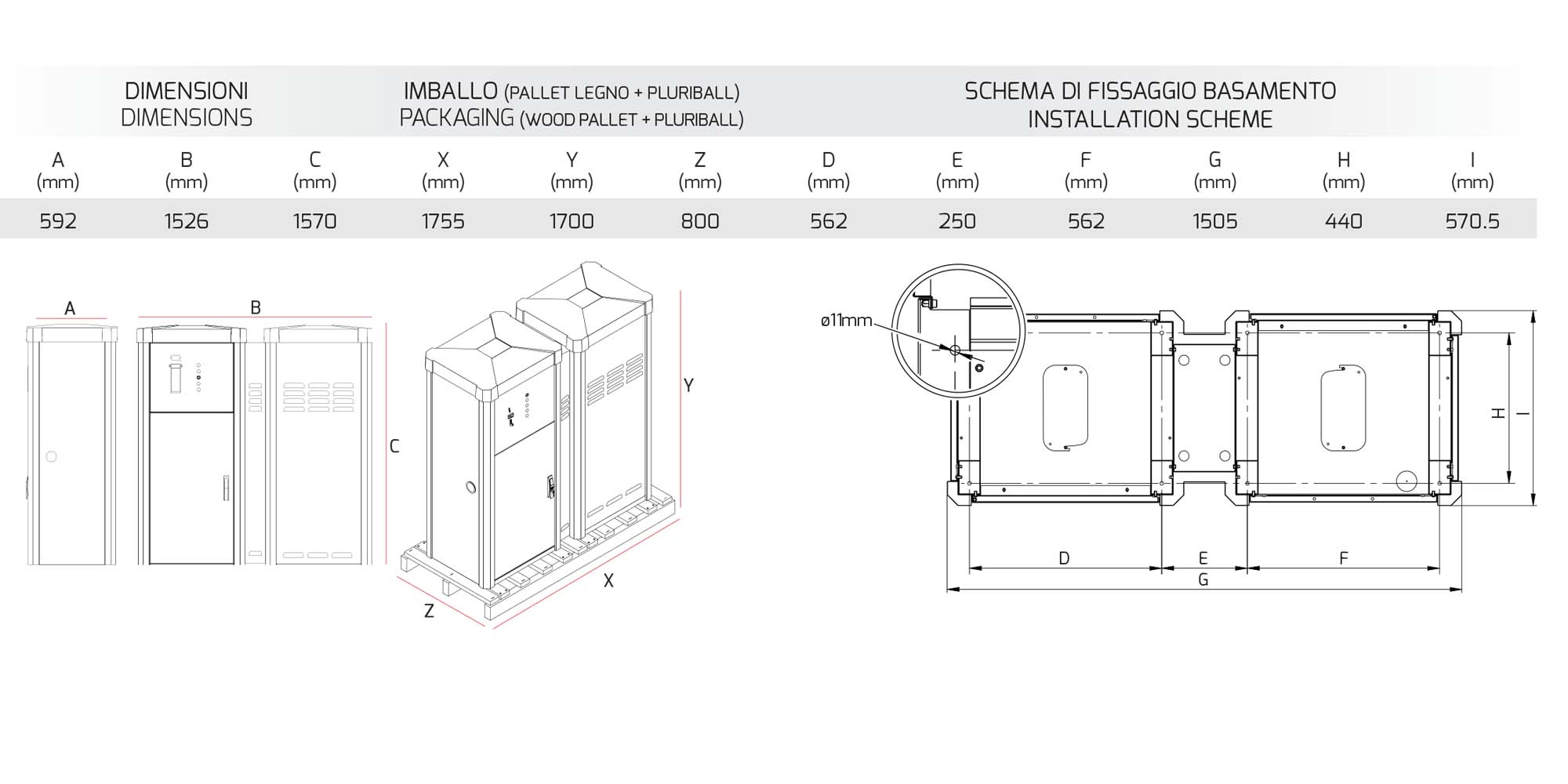 DIMENSIONI
DIMENSIONS

IMBALLO (PALLET LEGNO + PLURIBALL)
PACKAGING (WOOD PALLET + PLURIBALL)

SCHEMA DI FISSAGGIO BASAMENTO
INSTALLATION SCHEME

| A (mm) | B (mm) | C (mm) | X (mm) | Y (mm) | Z (mm) | D (mm) | E (mm) | F (mm) | G (mm) | H (mm) | I (mm) |
|---|---|---|---|---|---|---|---|---|---|---|---|
| 592 | 1526 | 1570 | 1755 | 1700 | 800 | 562 | 250 | 562 | 1505 | 440 | 570.5 |

A
B
C
Y
X
Z

ø11mm
H
I
D
E
F
G